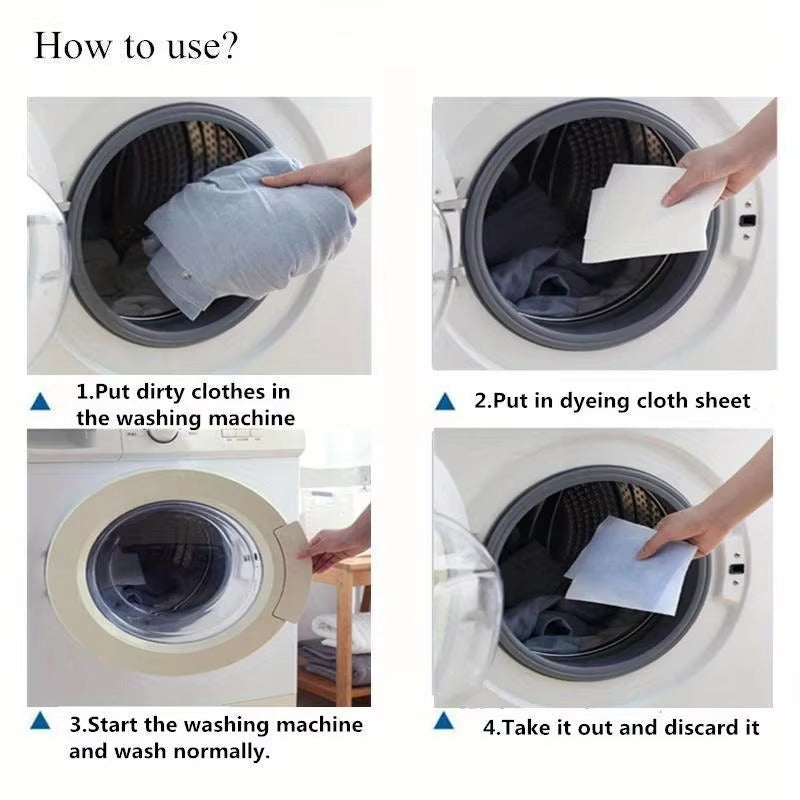 How to use?

1.Put dirty clothes in the washing machine

2.Put in dyeing cloth sheet

3.Start the washing machine and wash normally.

4.Take it out and discard it