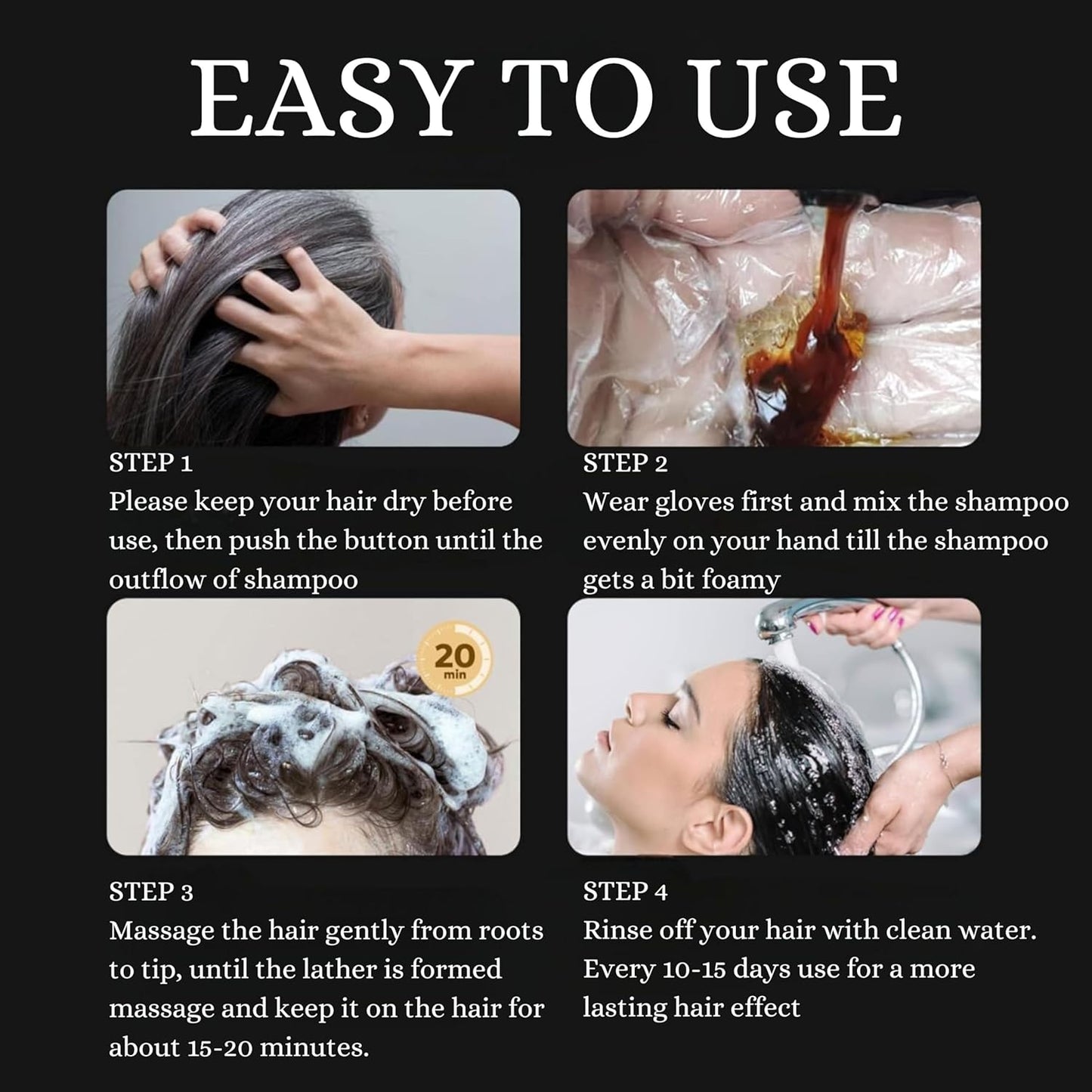 EASY TO USE

STEP 1
Please keep your hair dry before use, then push the button until the outflow of shampoo

STEP 2
Wear gloves first and mix the shampoo evenly on your hand till the shampoo gets a bit foamy

20 min

STEP 3
Massage the hair gently from roots to tip, until the lather is formed massage and keep it on the hair for about 15-20 minutes.

STEP 4
Rinse off your hair with clean water. Every 10-15 days use for a more lasting hair effect