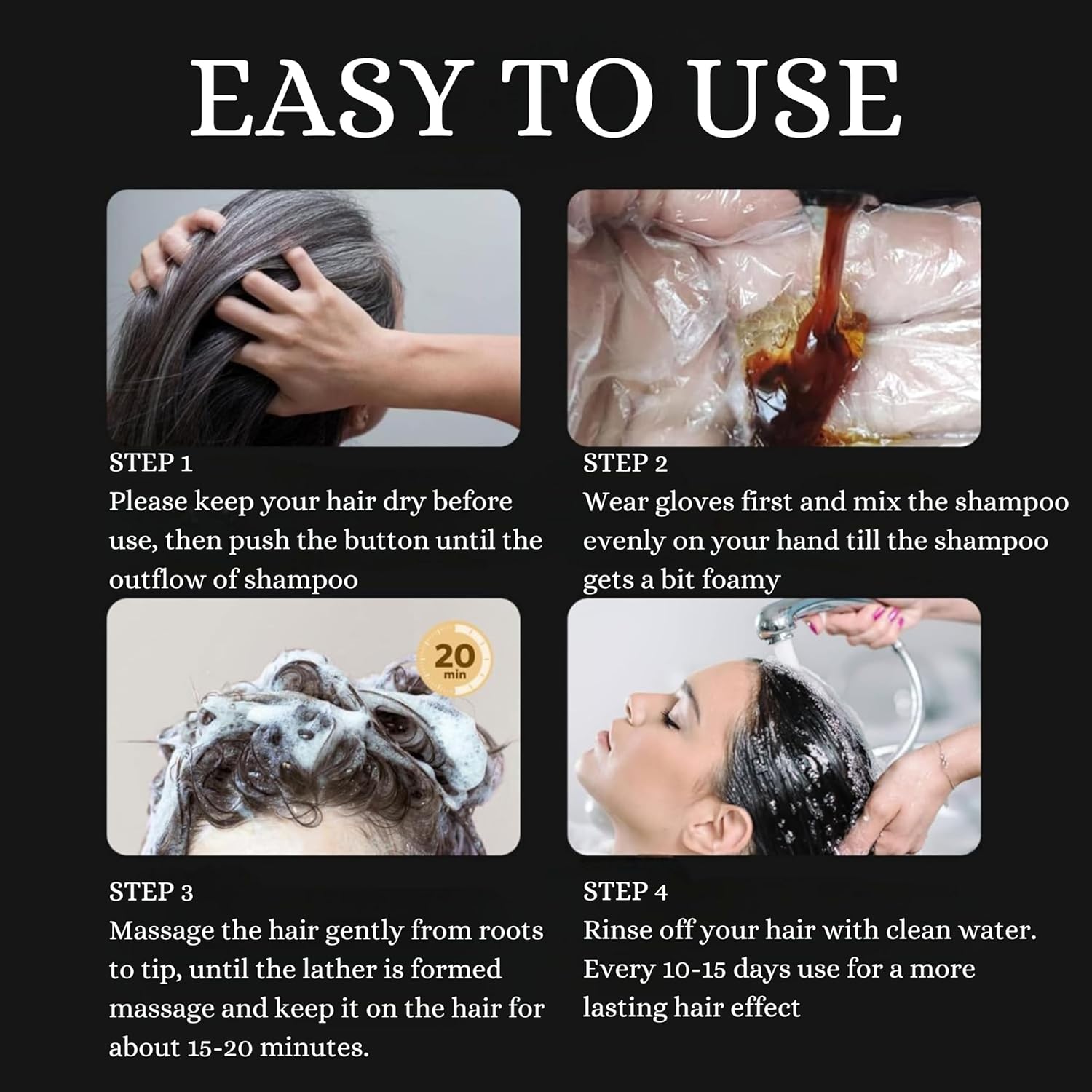 EASY TO USE

STEP 1
Please keep your hair dry before use, then push the button until the outflow of shampoo

STEP 2
Wear gloves first and mix the shampoo evenly on your hand till the shampoo gets a bit foamy

20 min

STEP 3
Massage the hair gently from roots to tip, until the lather is formed massage and keep it on the hair for about 15-20 minutes.

STEP 4
Rinse off your hair with clean water. Every 10-15 days use for a more lasting hair effect