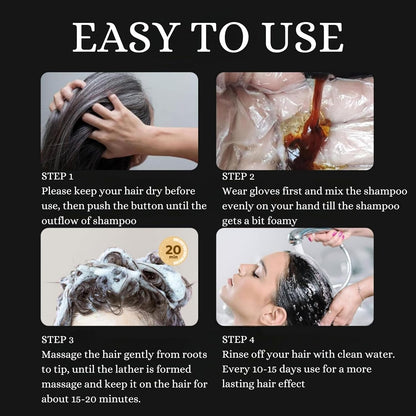 EASY TO USE

STEP 1
Please keep your hair dry before use, then push the button until the outflow of shampoo

STEP 2
Wear gloves first and mix the shampoo evenly on your hand till the shampoo gets a bit foamy

20 min

STEP 3
Massage the hair gently from roots to tip, until the lather is formed massage and keep it on the hair for about 15-20 minutes.

STEP 4
Rinse off your hair with clean water. Every 10-15 days use for a more lasting hair effect