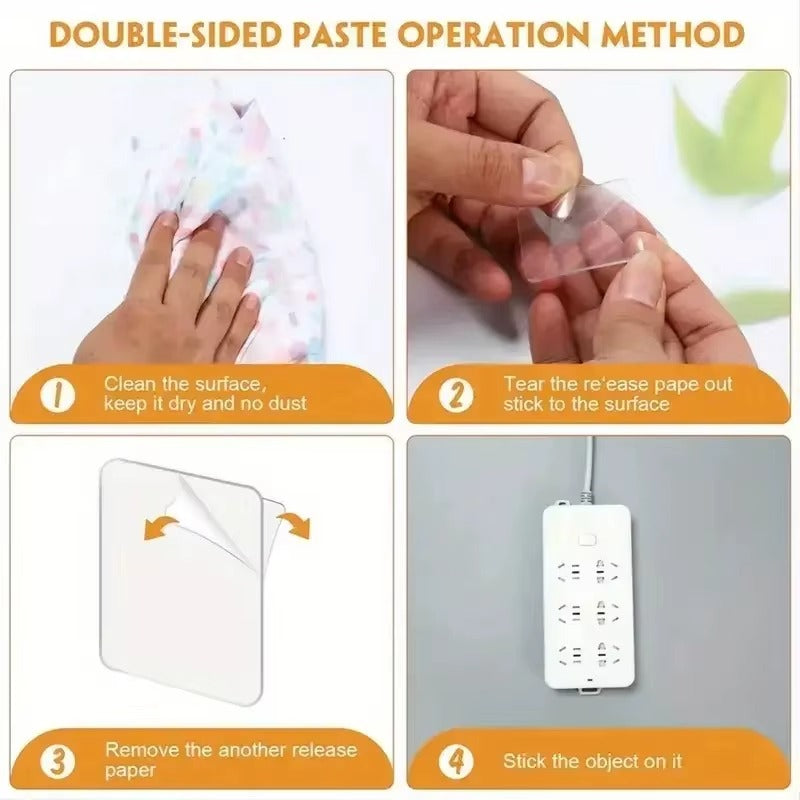 DOUBLE-SIDED PASTE OPERATION METHOD

1 Clean the surface, keep it dry and no dust

2 Tear the re'ease pape out stick to the surface

3 Remove the another release paper

4 Stick the object on it