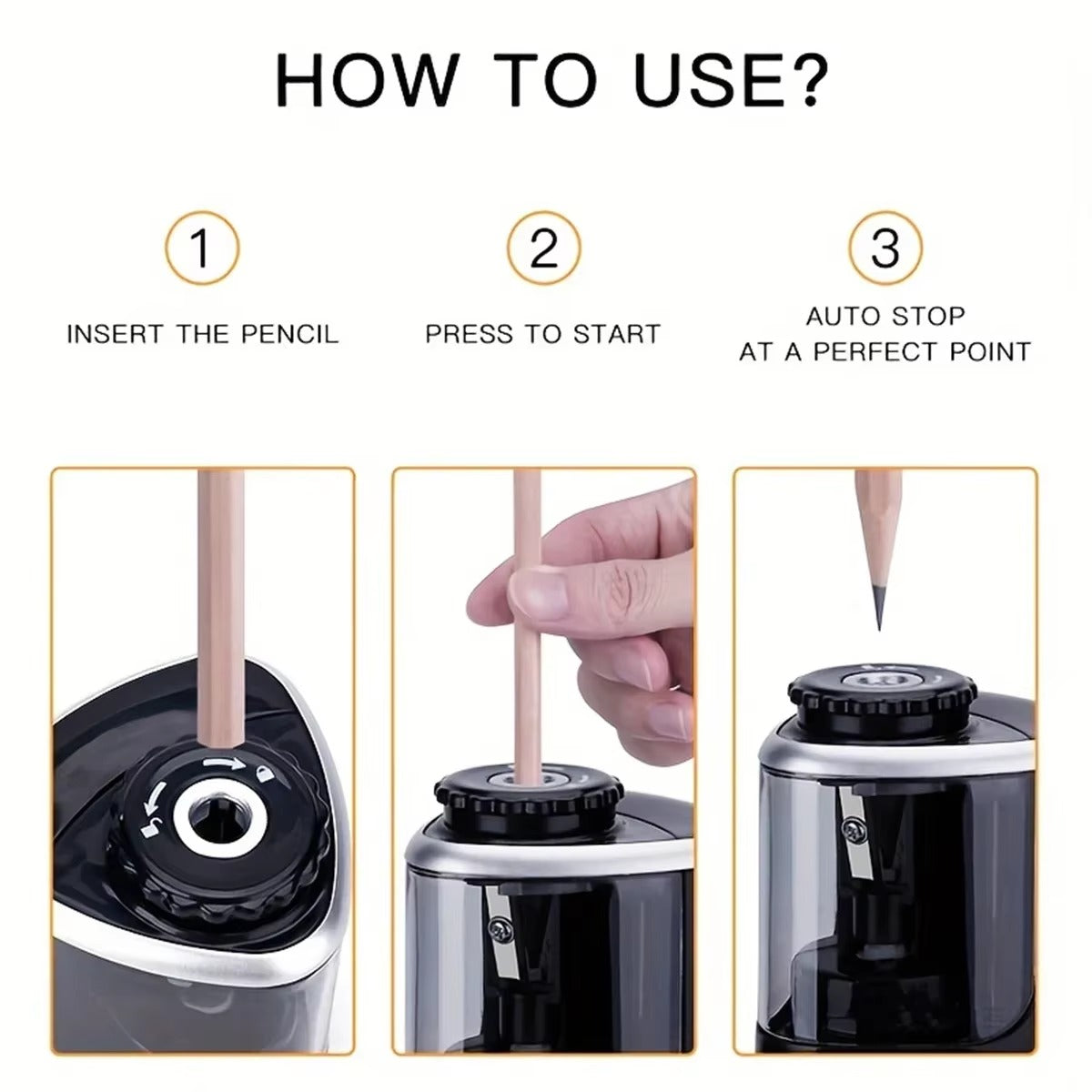 HOW TO USE?

1

INSERT THE PENCIL

2

PRESS TO START

3

AUTO STOP AT A PERFECT POINT