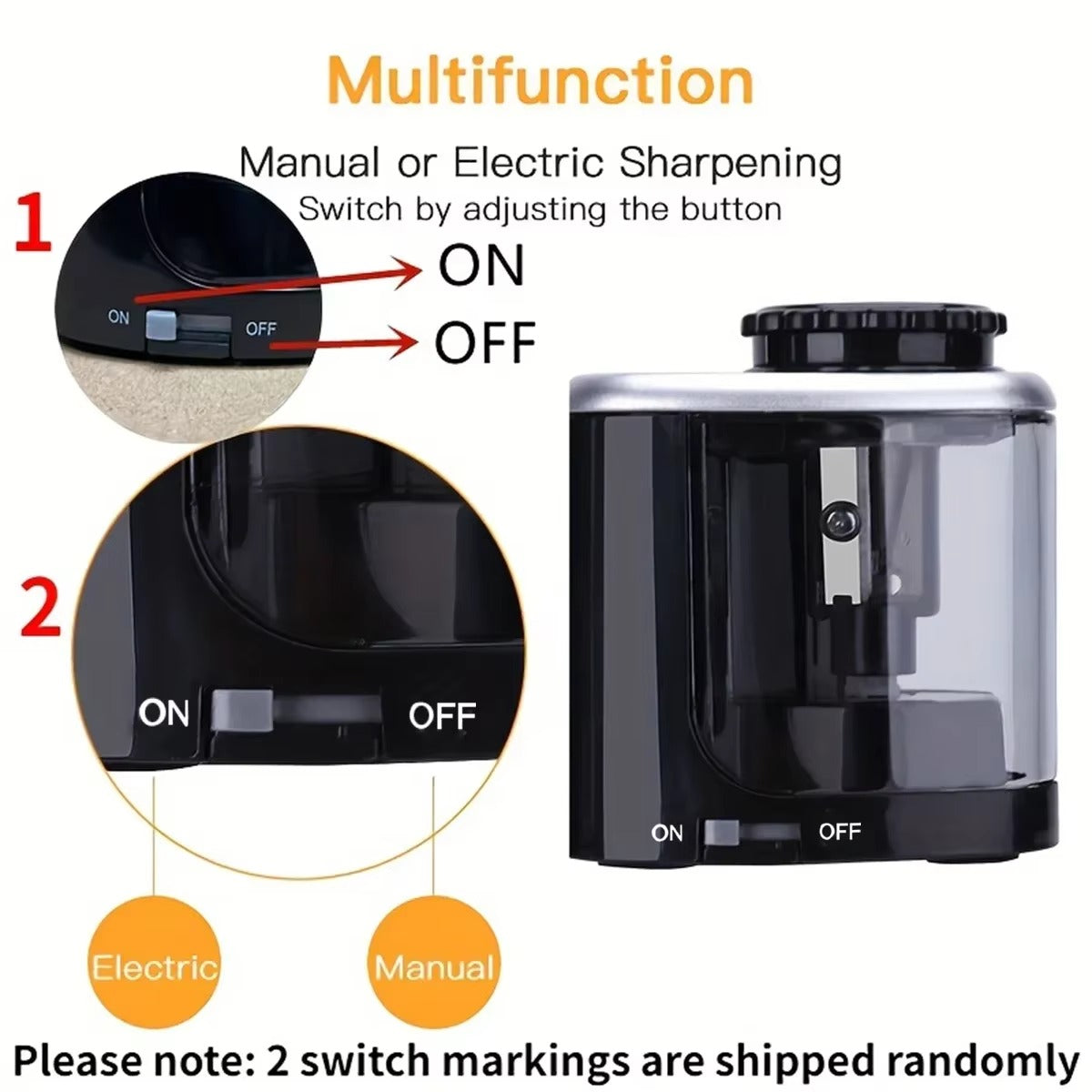 Multifunction

Manual or Electric Sharpening

Switch by adjusting the button

1

ON

OFF

ON

OFF

2

ON

OFF

ON

OFF

Electric

Manual

Please note: 2 switch markings are shipped randomly