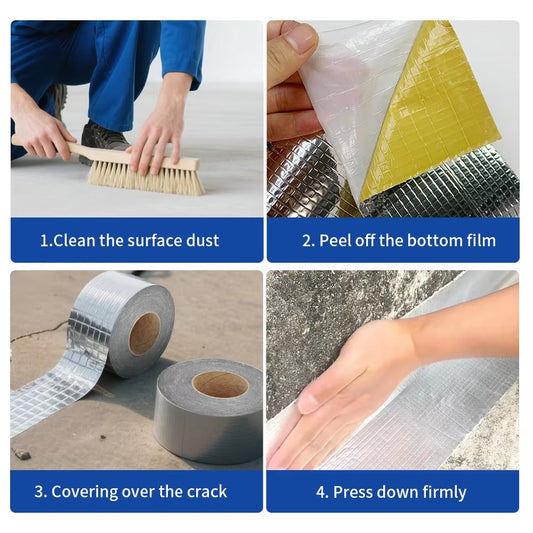 1.Clean the surface dust

2. Peel off the bottom film

3. Covering over the crack

4. Press down firmly